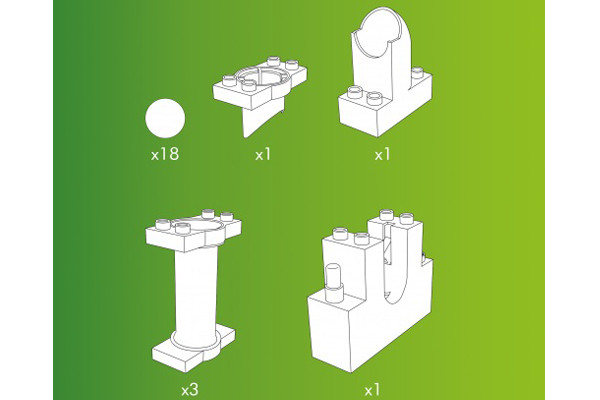 x18 x1 x1

x3 x1