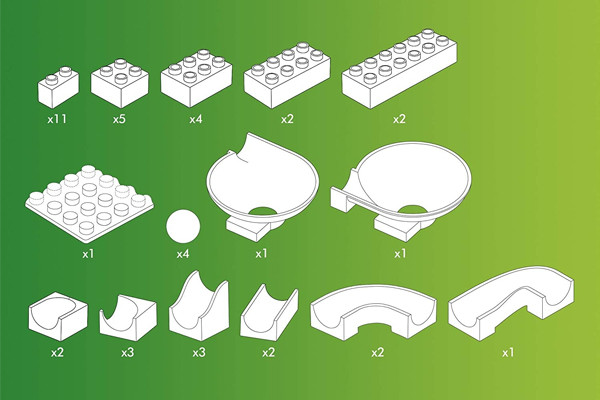 x11 x5 x4 x2 x2

x1 x4 x1 x1

x2 x3 x3 x2 x2 x1