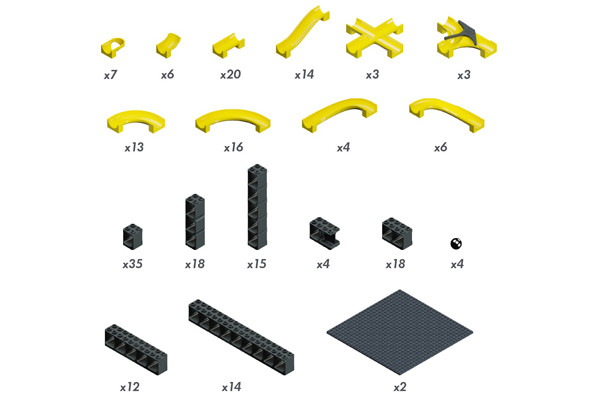 x7 x6 x20 x14 x3 x3

x13 x16 x4 x6

x35 x18 x15 x4 x18 x4

x12 x14 x2